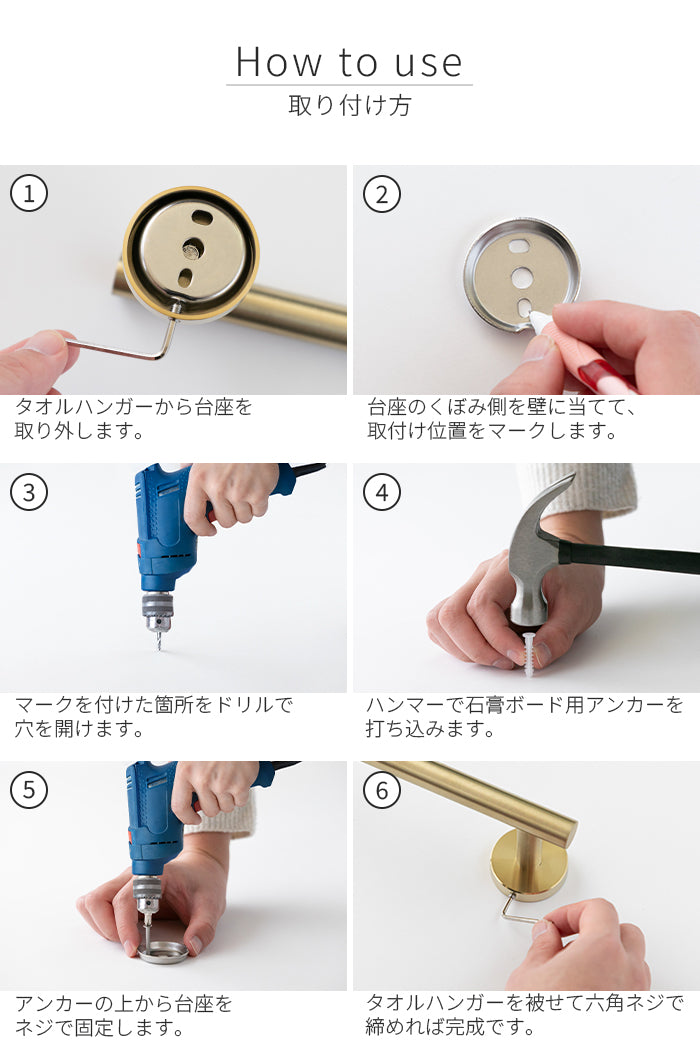 How to use
取り付け方

1
タオルハンガーから台座を取り外します。

2
台座のくぼみ側を壁に当てて、取付け位置をマークします。

3
マークを付けた箇所をドリルで穴を開けます。

4
ハンマーで石膏ボード用アンカーを打ち込みます。

5
アンカーの上から台座をネジで固定します。

6
タオルハンガーを被せて六角ネジで締めれば完成です。